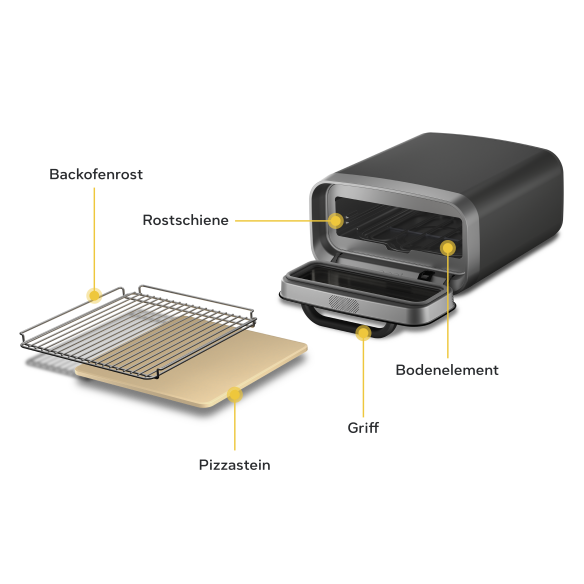 Backofenrost

Rostschiene

Bodenelement

Griff

Pizzastein